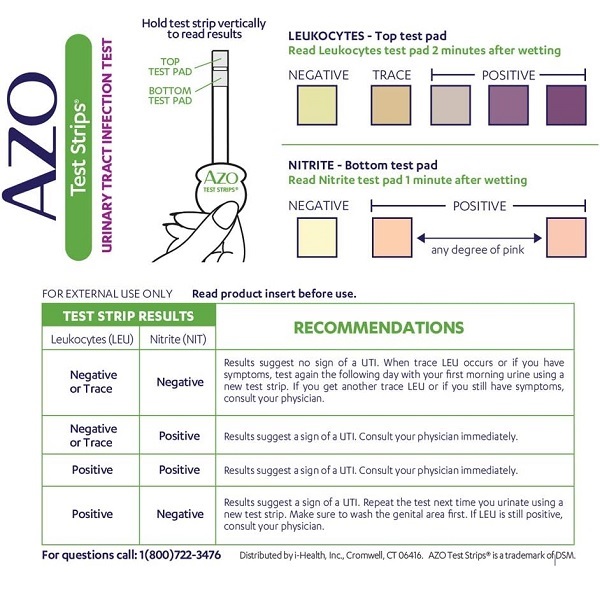 AZO
Test Strips®
URINARY TRACT INFECTION TEST

Hold test strip vertically to read results

TOP TEST PAD
BOTTOM TEST PAD

AZO TEST STRIPS®

LEUKOCYTES - Top test pad
Read Leukocytes test pad 2 minutes after wetting

NEGATIVE TRACE POSITIVE

NITRITE - Bottom test pad
Read Nitrite test pad 1 minute after wetting

NEGATIVE POSITIVE

any degree of pink

FOR EXTERNAL USE ONLY Read product insert before use.

| TEST STRIP RESULTS | | RECOMMENDATIONS |
|---|---|---|
| Leukocytes (LEU) | Nitrite (NIT) | |
| Negative or Trace | Negative | Results suggest no sign of a UTI. When trace LEU occurs or if you have symptoms, test again the following day with your first morning urine using a new test strip. If you get another trace LEU or if you still have symptoms, consult your physician. |
| Negative or Trace | Positive | Results suggest a sign of a UTI. Consult your physician immediately. |
| Positive | Positive | Results suggest a sign of a UTI. Consult your physician immediately. |
| Positive | Negative | Results suggest a sign of a UTI. Repeat the test next time you urinate using a new test strip. Make sure to wash the genital area first. If LEU is still positive, consult your physician. |

For questions call: 1(800)722-3476 Distributed by i-Health, Inc., Cromwell, CT 06416. AZO Test Strips® is a trademark of DSM.