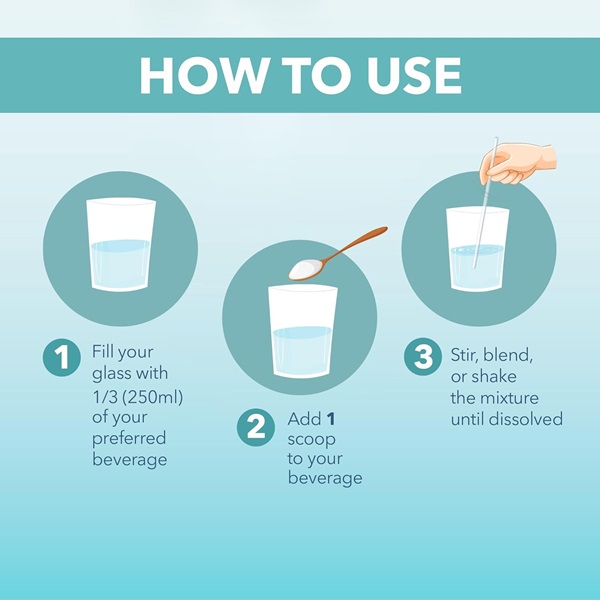 HOW TO USE

1 Fill your glass with 1/3 (250ml) of your preferred beverage

2 Add 1 scoop to your beverage

3 Stir, blend, or shake the mixture until dissolved