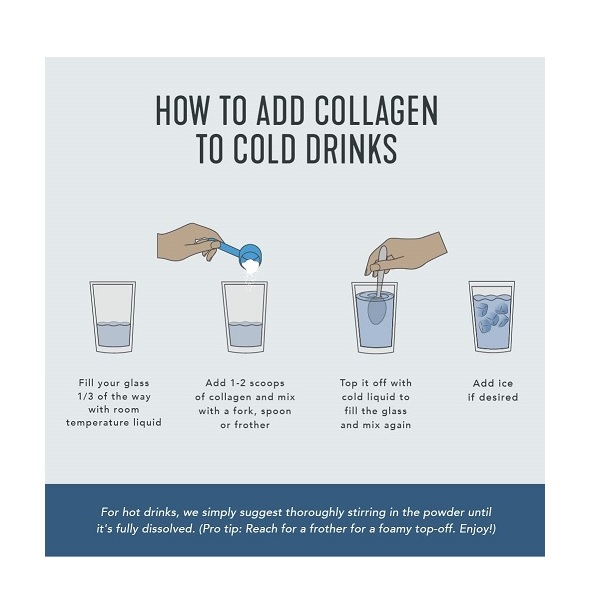 HOW TO ADD COLLAGEN TO COLD DRINKS

Fill your glass 1/3 of the way with room temperature liquid

Add 1-2 scoops of collagen and mix with a fork, spoon or frother

Top it off with cold liquid to fill the glass and mix again

Add ice if desired

For hot drinks, we simply suggest thoroughly stirring in the powder until it's fully dissolved. (Pro tip: Reach for a frother for a foamy top-off. Enjoy!)