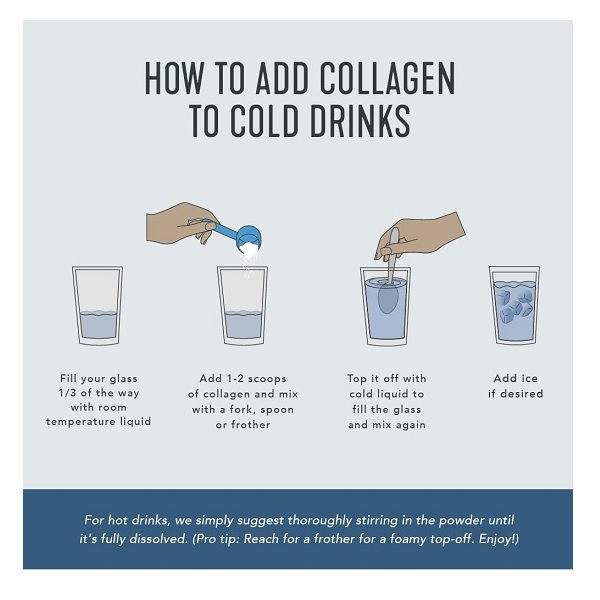 HOW TO ADD COLLAGEN TO COLD DRINKS

Fill your glass 1/3 of the way with room temperature liquid

Add 1-2 scoops of collagen and mix with a fork, spoon or frother

Top it off with cold liquid to fill the glass and mix again

Add ice if desired

For hot drinks, we simply suggest thoroughly stirring in the powder until it's fully dissolved. (Pro tip: Reach for a frother for a foamy top-off. Enjoy!)