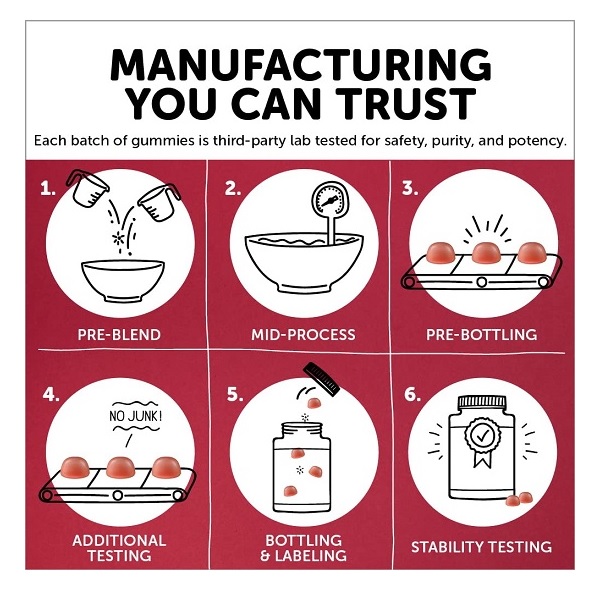 MANUFACTURING YOU CAN TRUST

Each batch of gummies is third-party lab tested for safety, purity, and potency.

1.

PRE-BLEND

2.

MID-PROCESS

3.

PRE-BOTTLING

4.

NO JUNK!

ADDITIONAL TESTING

5.

BOTTLING & LABELING

6.

STABILITY TESTING