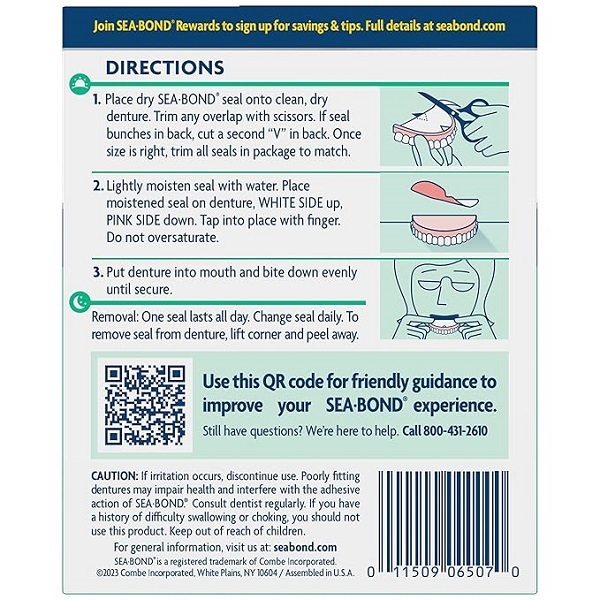 Join SEA·BOND® Rewards to sign up for savings & tips. Full details at seabond.com

DIRECTIONS

1. Place dry SEA·BOND® seal onto clean, dry denture. Trim any overlap with scissors. If seal bunches in back, cut a second "V" in back. Once size is right, trim all seals in package to match.

2. Lightly moisten seal with water. Place moistened seal on denture, WHITE SIDE up, PINK SIDE down. Tap into place with finger. Do not oversaturate.

3. Put denture into mouth and bite down evenly until secure.

Removal: One seal lasts all day. Change seal daily. To remove seal from denture, lift corner and peel away.

Use this QR code for friendly guidance to improve your SEA·BOND® experience.

Still have questions? We're here to help. Call 800-431-2610

CAUTION: If irritation occurs, discontinue use. Poorly fitting dentures may impair health and interfere with the adhesive action of SEA·BOND® Consult dentist regularly. If you have a history of difficulty swallowing or choking, you should not use this product. Keep out of reach of children.

For general information, visit us at: seabond.com

SEA·BOND® is a registered trademark of Combe Incorporated.
©2023 Combe Incorporated, White Plains, NY 10604 / Assembled in U.S.A.

0 11509 06507 0