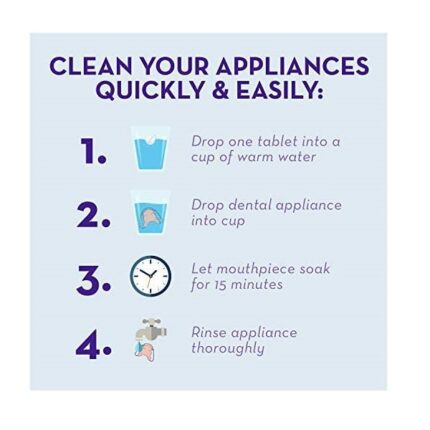 CLEAN YOUR APPLIANCES QUICKLY & EASILY:

1. Drop one tablet into a cup of warm water

2. Drop dental appliance into cup

3. Let mouthpiece soak for 15 minutes

4. Rinse appliance thoroughly