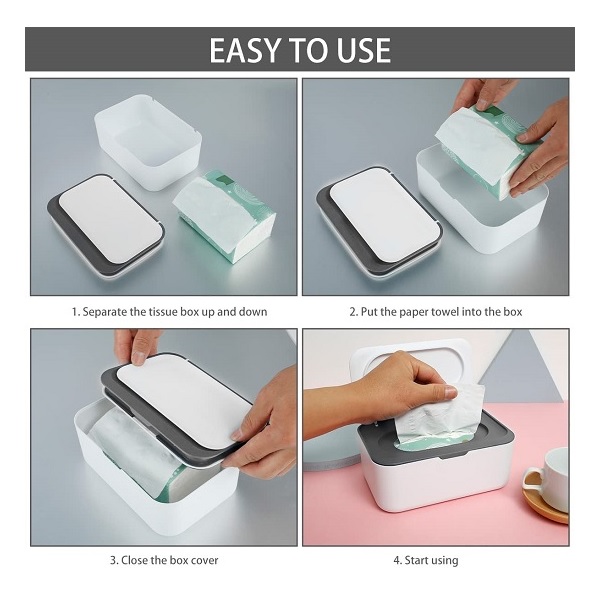 EASY TO USE

1. Separate the tissue box up and down

2. Put the paper towel into the box

3. Close the box cover

4. Start using