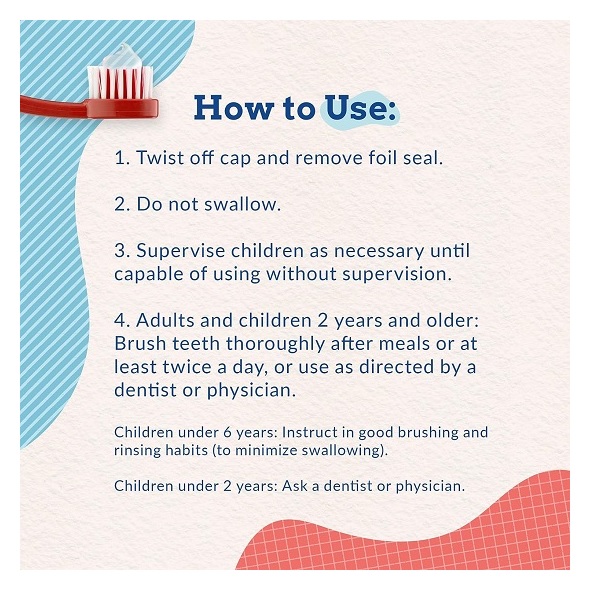 How to Use:

1. Twist off cap and remove foil seal.

2. Do not swallow.

3. Supervise children as necessary until capable of using without supervision.

4. Adults and children 2 years and older: Brush teeth thoroughly after meals or at least twice a day, or use as directed by a dentist or physician.

Children under 6 years: Instruct in good brushing and rinsing habits (to minimize swallowing).

Children under 2 years: Ask a dentist or physician.