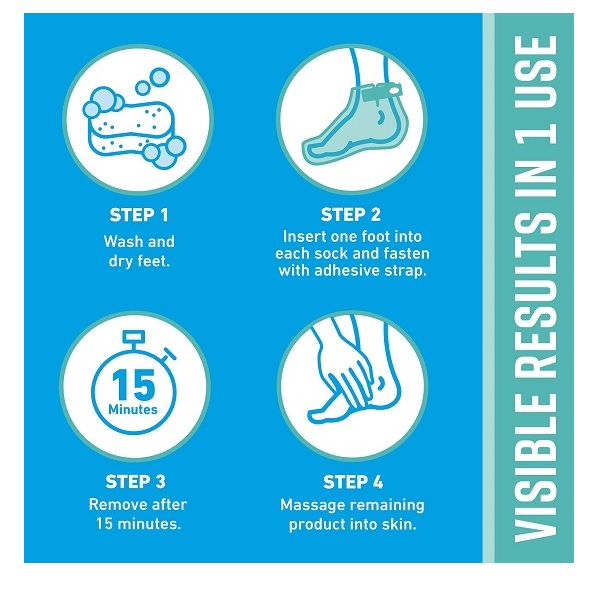 STEP 1
Wash and dry feet.

STEP 2
Insert one foot into each sock and fasten with adhesive strap.

15
Minutes

STEP 3
Remove after 15 minutes.

STEP 4
Massage remaining product into skin.

VISIBLE RESULTS IN 1 USE