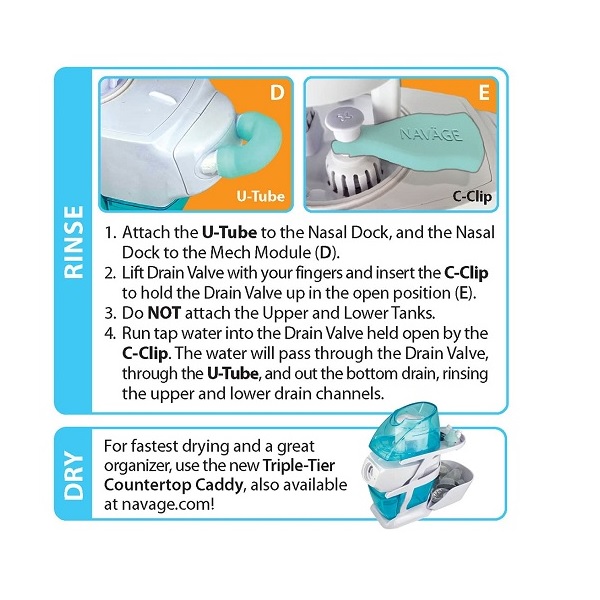 RINSE

D

U-Tube

E

NAVÄGE

C-Clip

1. Attach the U-Tube to the Nasal Dock, and the Nasal Dock to the Mech Module (D).
2. Lift Drain Valve with your fingers and insert the C-Clip to hold the Drain Valve up in the open position (E).
3. Do NOT attach the Upper and Lower Tanks.
4. Run tap water into the Drain Valve held open by the C-Clip. The water will pass through the Drain Valve, through the U-Tube, and out the bottom drain, rinsing the upper and lower drain channels.

DRY

For fastest drying and a great organizer, use the new Triple-Tier Countertop Caddy, also available at navage.com!