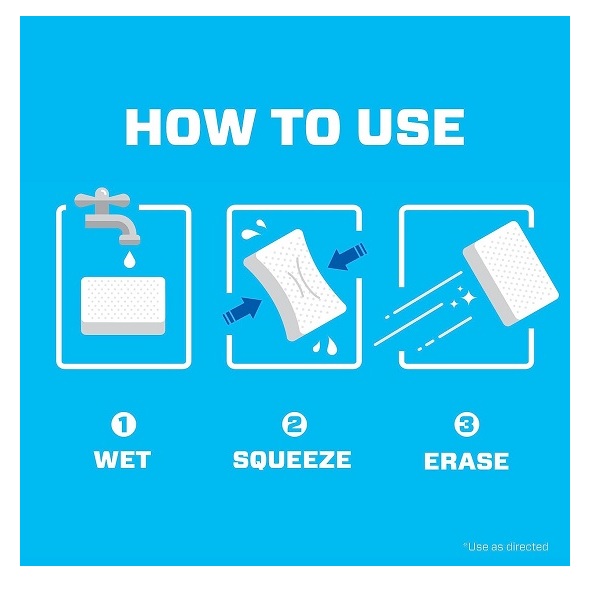 HOW TO USE

1
WET

2
SQUEEZE

3
ERASE

*Use as directed