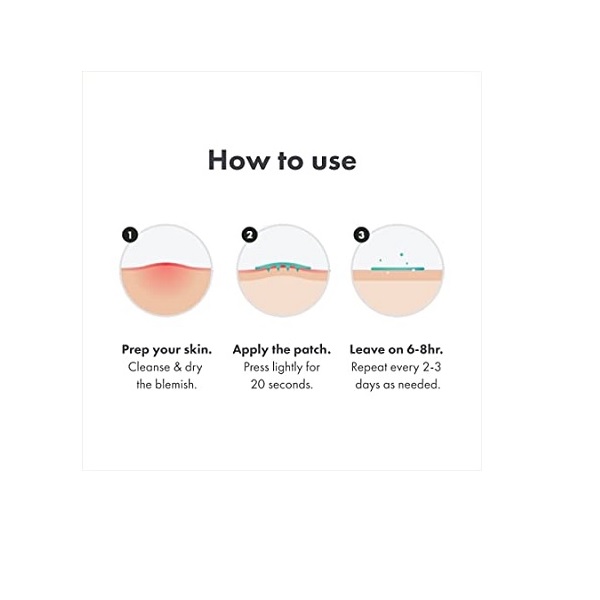 How to use

1

Prep your skin.
Cleanse & dry the blemish.

2

Apply the patch.
Press lightly for 20 seconds.

3

Leave on 6-8hr.
Repeat every 2-3 days as needed.