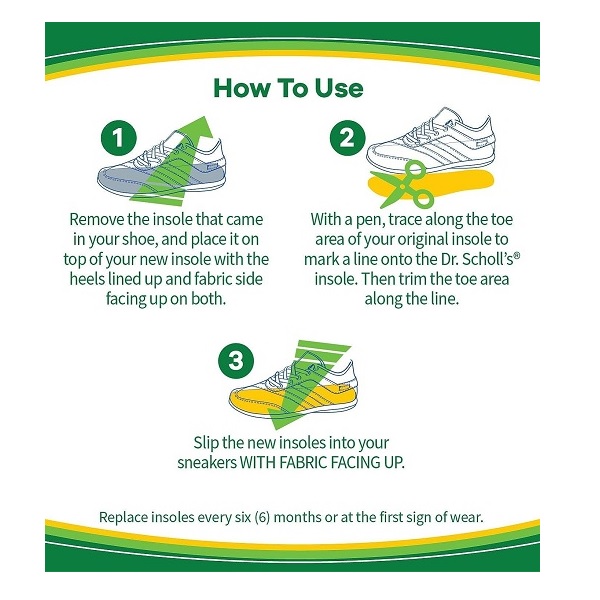 How To Use

1

Remove the insole that came in your shoe, and place it on top of your new insole with the heels lined up and fabric side facing up on both.

2

With a pen, trace along the toe area of your original insole to mark a line onto the Dr. Scholl's® insole. Then trim the toe area along the line.

3

Slip the new insoles into your sneakers WITH FABRIC FACING UP.

Replace insoles every six (6) months or at the first sign of wear.