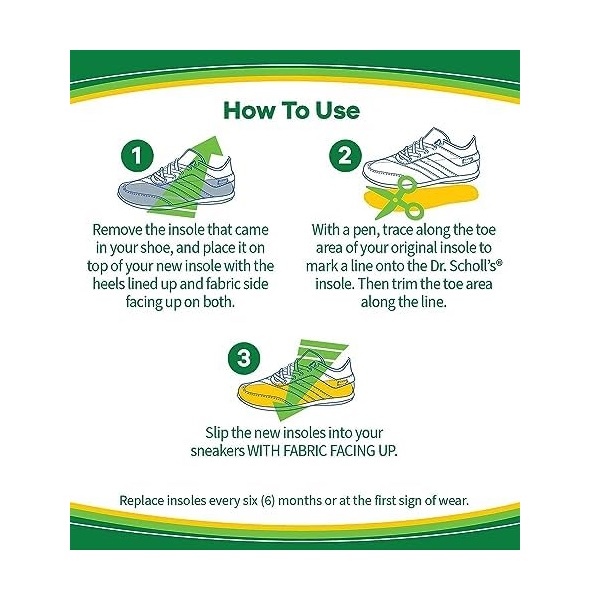 How To Use

1

Remove the insole that came in your shoe, and place it on top of your new insole with the heels lined up and fabric side facing up on both.

2

With a pen, trace along the toe area of your original insole to mark a line onto the Dr. Scholl's® insole. Then trim the toe area along the line.

3

Slip the new insoles into your sneakers WITH FABRIC FACING UP.

Replace insoles every six (6) months or at the first sign of wear.