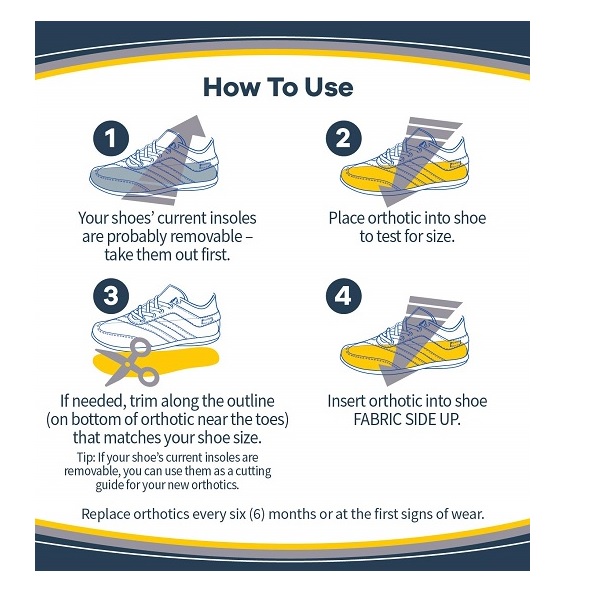 How To Use

1

Your shoes' current insoles are probably removable – take them out first.

2

Place orthotic into shoe to test for size.

3

If needed, trim along the outline (on bottom of orthotic near the toes) that matches your shoe size.

Tip: If your shoe's current insoles are removable, you can use them as a cutting guide for your new orthotics.

4

Insert orthotic into shoe FABRIC SIDE UP.

Replace orthotics every six (6) months or at the first signs of wear.