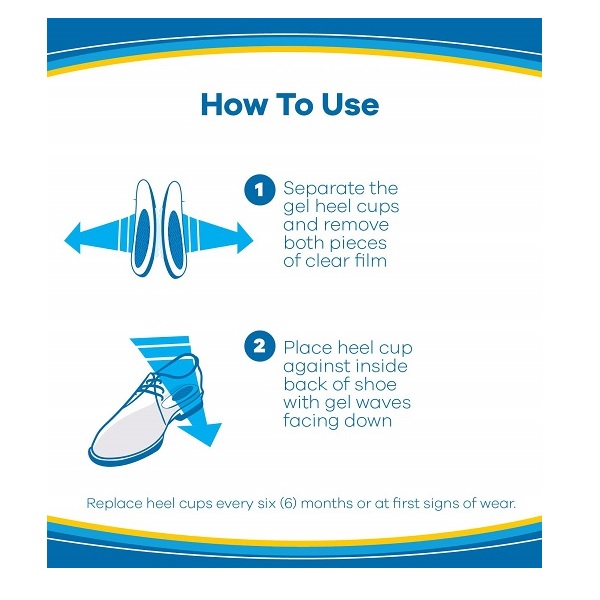 How To Use

1 Separate the gel heel cups and remove both pieces of clear film

2 Place heel cup against inside back of shoe with gel waves facing down

Replace heel cups every six (6) months or at first signs of wear.