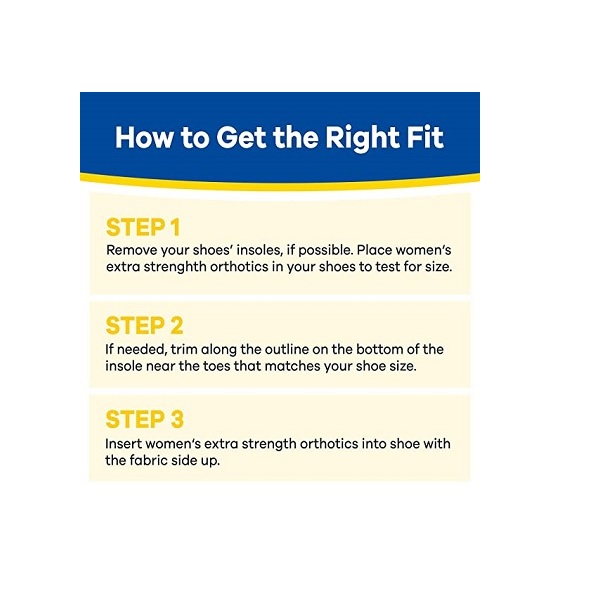 How to Get the Right Fit

STEP 1
Remove your shoes' insoles, if possible. Place women's extra strenghth orthotics in your shoes to test for size.

STEP 2
If needed, trim along the outline on the bottom of the insole near the toes that matches your shoe size.

STEP 3
Insert women's extra strength orthotics into shoe with the fabric side up.