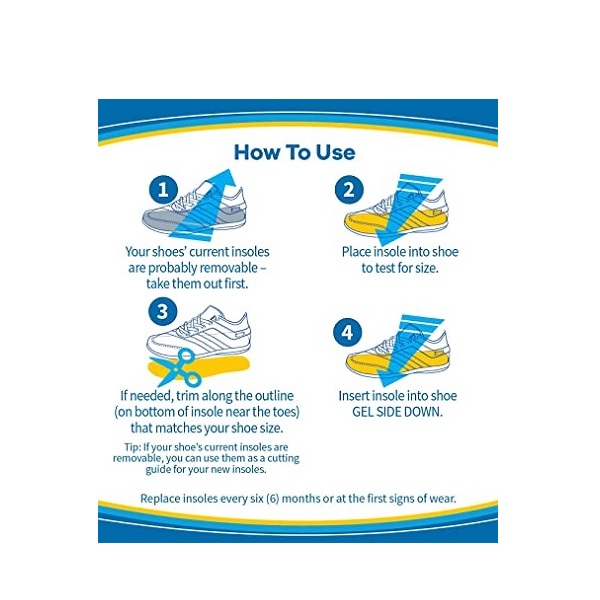 How To Use

1

Your shoes' current insoles are probably removable – take them out first.

2

Place insole into shoe to test for size.

3

If needed, trim along the outline (on bottom of insole near the toes) that matches your shoe size.

Tip: If your shoe's current insoles are removable, you can use them as a cutting guide for your new insoles.

4

Insert insole into shoe GEL SIDE DOWN.

Replace insoles every six (6) months or at the first signs of wear.