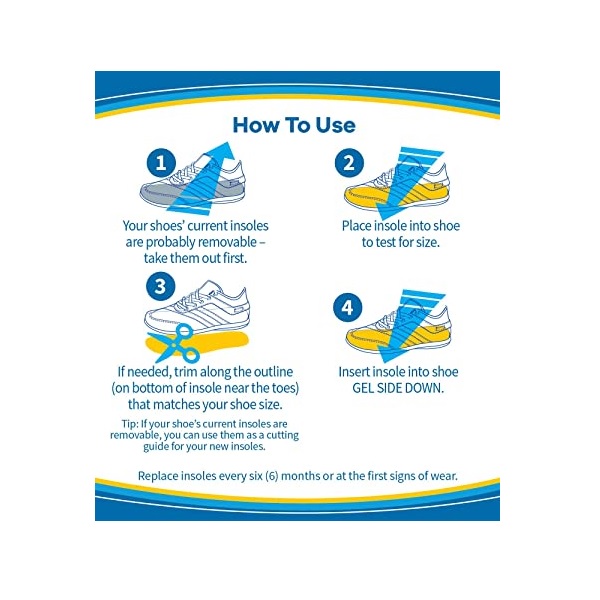 How To Use

1

Your shoes' current insoles are probably removable – take them out first.

2

Place insole into shoe to test for size.

3

If needed, trim along the outline (on bottom of insole near the toes) that matches your shoe size.

Tip: If your shoe's current insoles are removable, you can use them as a cutting guide for your new insoles.

4

Insert insole into shoe GEL SIDE DOWN.

Replace insoles every six (6) months or at the first signs of wear.