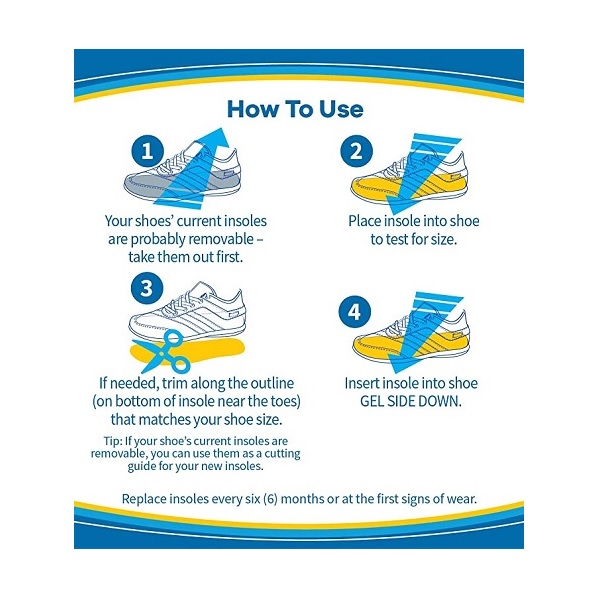 How To Use

1

Your shoes' current insoles are probably removable – take them out first.

2

Place insole into shoe to test for size.

3

If needed, trim along the outline (on bottom of insole near the toes) that matches your shoe size.

Tip: If your shoe's current insoles are removable, you can use them as a cutting guide for your new insoles.

4

Insert insole into shoe GEL SIDE DOWN.

Replace insoles every six (6) months or at the first signs of wear.