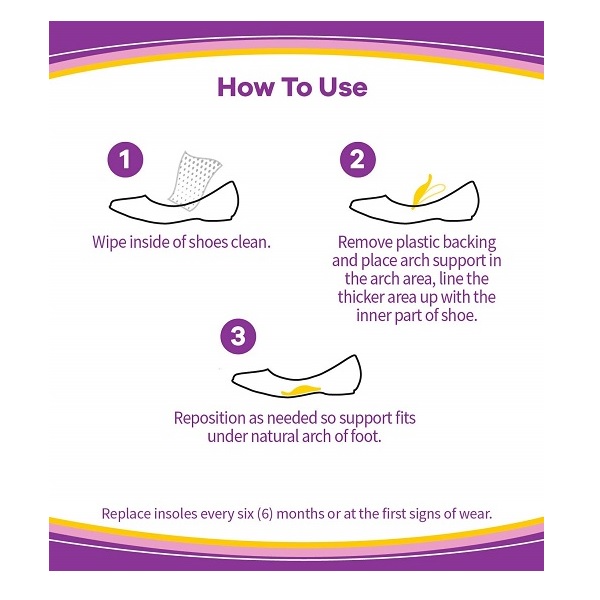 How To Use

1

Wipe inside of shoes clean.

2

Remove plastic backing and place arch support in the arch area, line the thicker area up with the inner part of shoe.

3

Reposition as needed so support fits under natural arch of foot.

Replace insoles every six (6) months or at the first signs of wear.