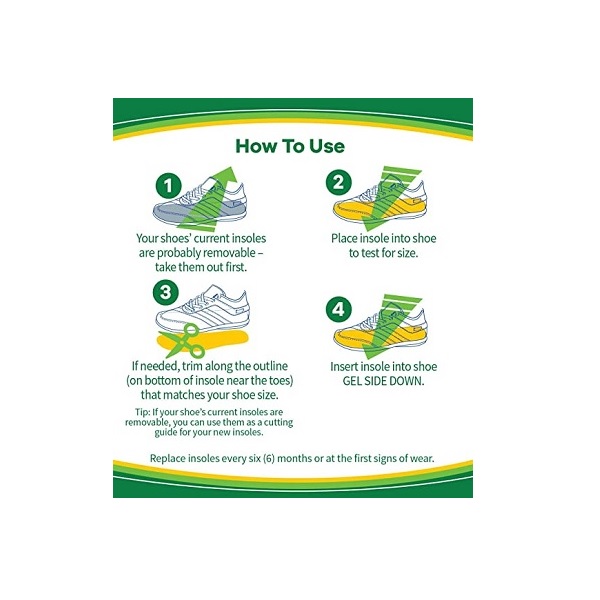 How To Use

1

Your shoes' current insoles are probably removable – take them out first.

2

Place insole into shoe to test for size.

3

If needed, trim along the outline (on bottom of insole near the toes) that matches your shoe size.

Tip: If your shoe's current insoles are removable, you can use them as a cutting guide for your new insoles.

4

Insert insole into shoe GEL SIDE DOWN.

Replace insoles every six (6) months or at the first signs of wear.