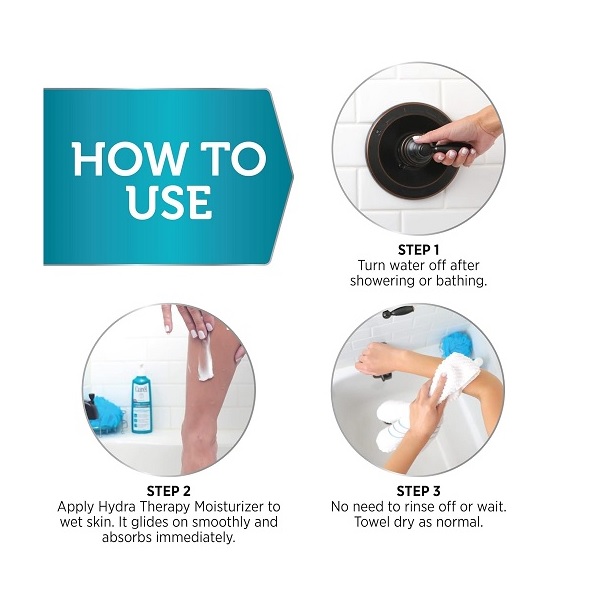 HOW TO USE

STEP 1
Turn water off after showering or bathing.

Curél

STEP 2
Apply Hydra Therapy Moisturizer to wet skin. It glides on smoothly and absorbs immediately.

STEP 3
No need to rinse off or wait. Towel dry as normal.