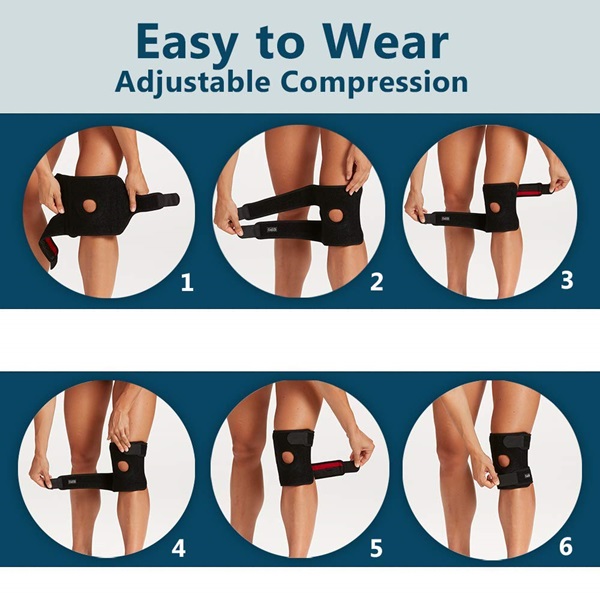 Easy to Wear
Adjustable Compression

1

2

3

4

5

6