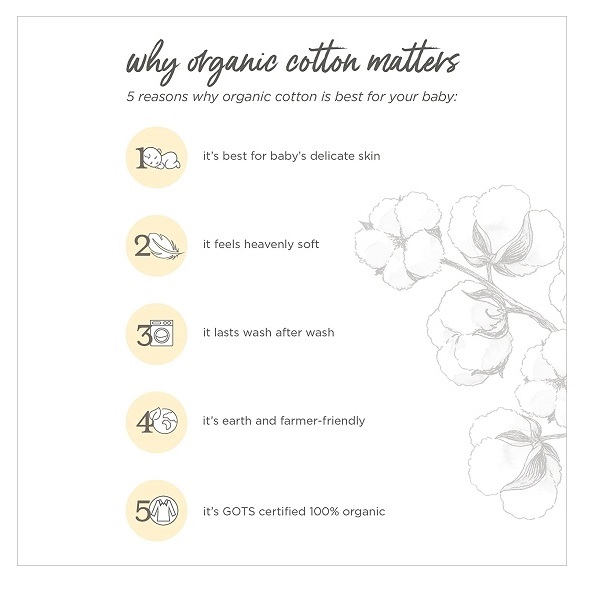 why organic cotton matters

5 reasons why organic cotton is best for your baby:

1 it's best for baby's delicate skin

2 it feels heavenly soft

3 it lasts wash after wash

4 it's earth and farmer-friendly

5 it's GOTS certified 100% organic