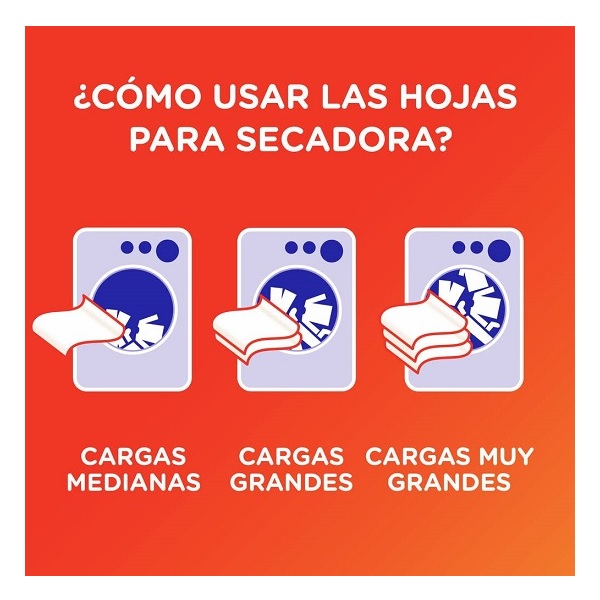 ¿CÓMO USAR LAS HOJAS PARA SECADORA?

CARGAS MEDIANAS

CARGAS GRANDES

CARGAS MUY GRANDES